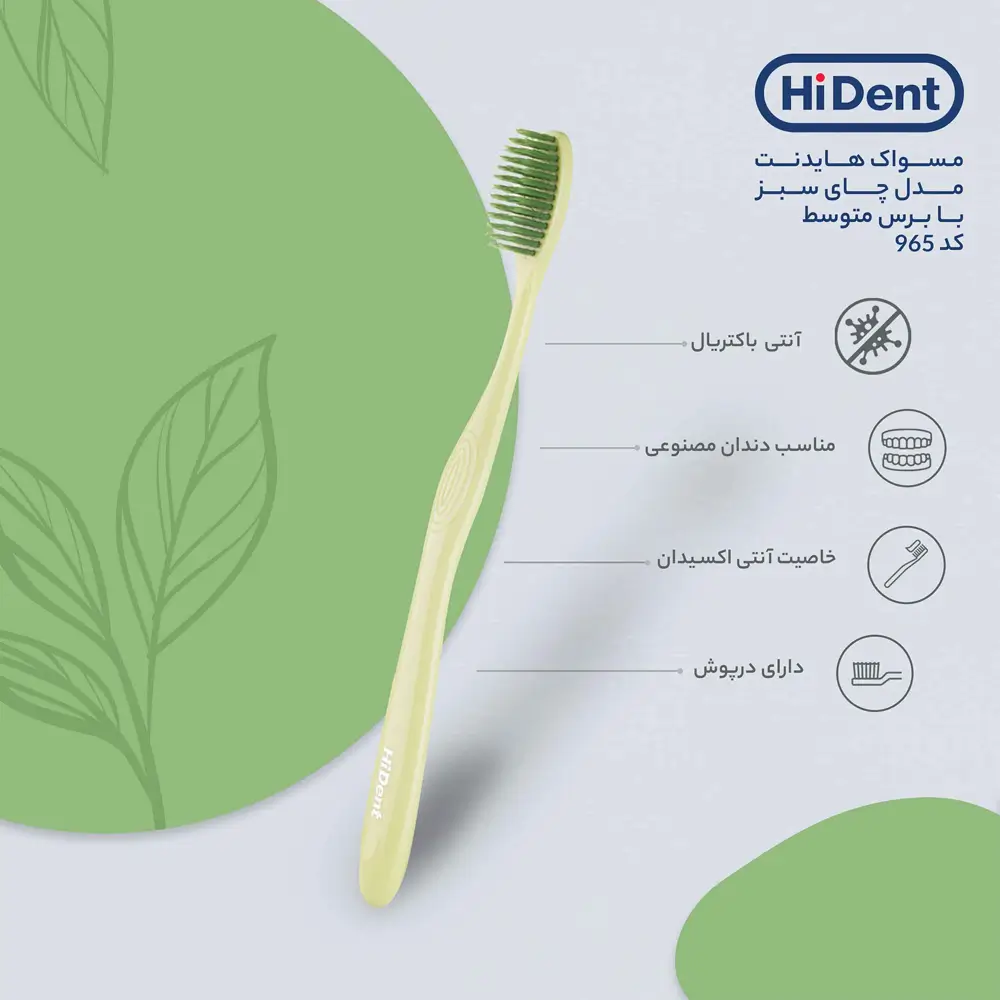 HiDent

مسواک هایدنت
مدل چای سبز
با برس متوسط
کد 965

آنتی باکتریال

مناسب دندان مصنوعی

خاصیت آنتی اکسیدان

دارای درپوش

HiDent